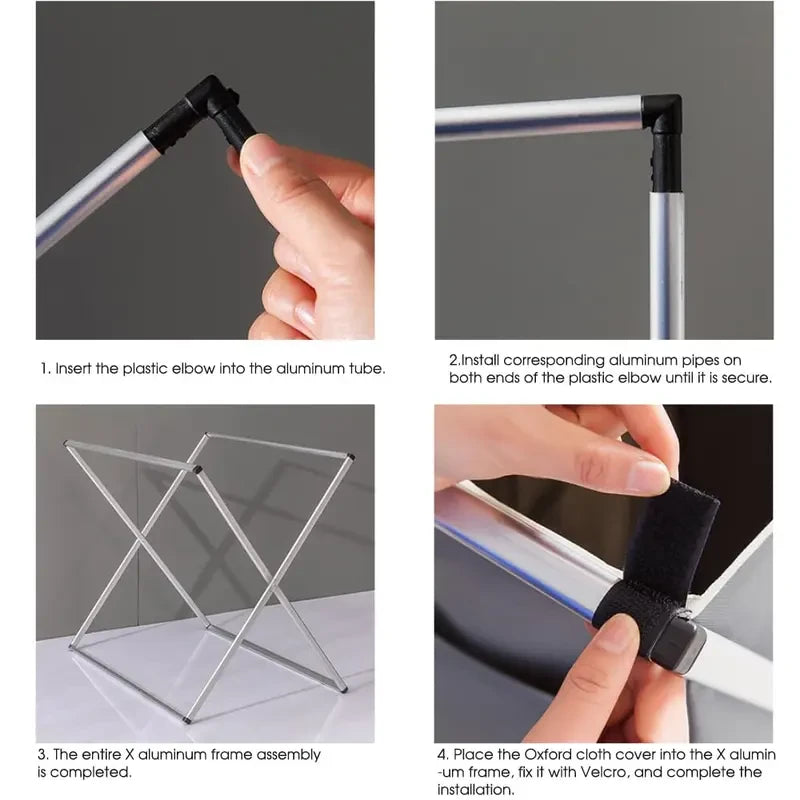 1. Insert the plastic elbow into the aluminum tube.

2.Install corresponding aluminum pipes on both ends of the plastic elbow until it is secure.

3. The entire X aluminum frame assembly is completed.

4. Place the Oxford cloth cover into the X aluminum frame, fix it with Velcro, and complete the installation.